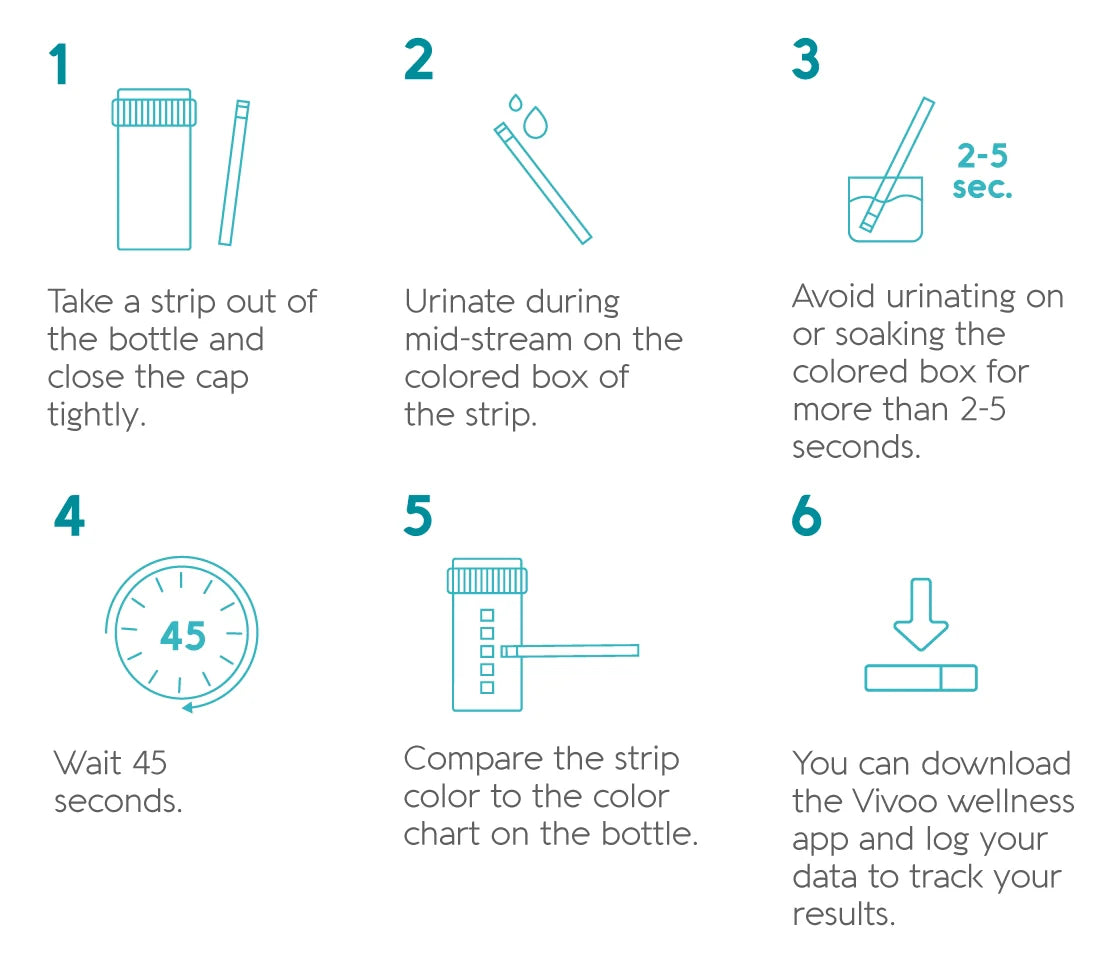 1

Take a strip out of the bottle and close the cap tightly.

2

Urinate during mid-stream on the colored box of the strip.

3

2-5 sec.

Avoid urinating on or soaking the colored box for more than 2-5 seconds.

4

45

Wait 45 seconds.

5

Compare the strip color to the color chart on the bottle.

6

You can download the Vivoo wellness app and log your data to track your results.